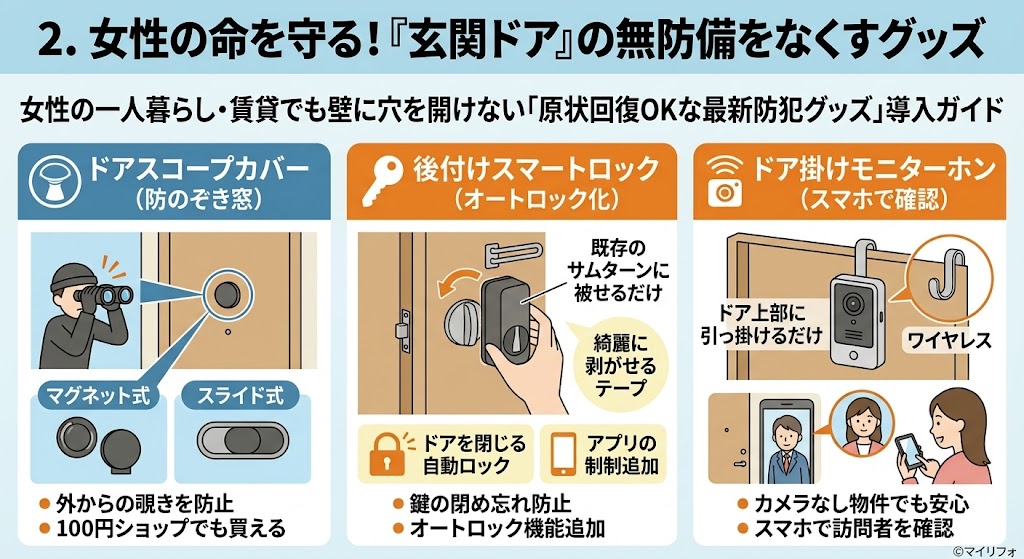 2. 女性の命を守る！『玄関ドア』の無防備をなくすグッズ

女性の一人暮らし・賃貸でも壁に穴を開けない「原状回復OKな最新防犯グッズ」導入ガイド

ドアスコープカバー
（防のぞき窓）

マグネット式

スライド式

● 外からの覗きを防止
● 100円ショップでも買える

後付けスマートロック
（オートロック化）

既存のサムターンに被せるだけ

綺麗に剥がせるテープ

ドアを閉じる自動ロック

アプリの制制追加

● 鍵の閉め忘れ防止
● オートロック機能追加

ドア掛けモニターホン
（スマホで確認）

ドア上部に引っ掛けるだけ

ワイヤレス

● カメラなし物件でも安心
● スマホで訪問者を確認

©マイリフォ