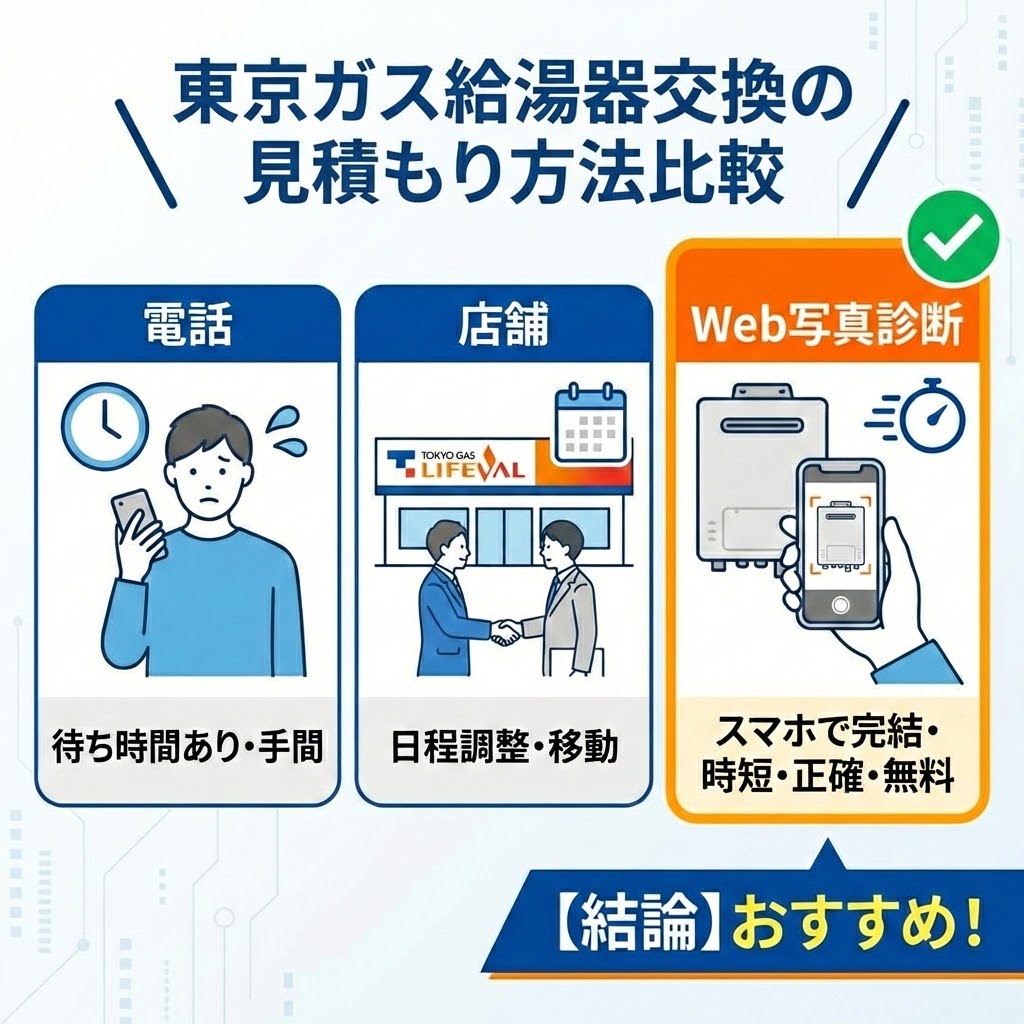 東京ガス給湯器交換の見積もり方法比較

電話

待ち時間あり・手間

店舗

TOKYO GAS LIFEVAL

日程調整・移動

Web写真診断

スマホで完結・時短・正確・無料

【結論】おすすめ!