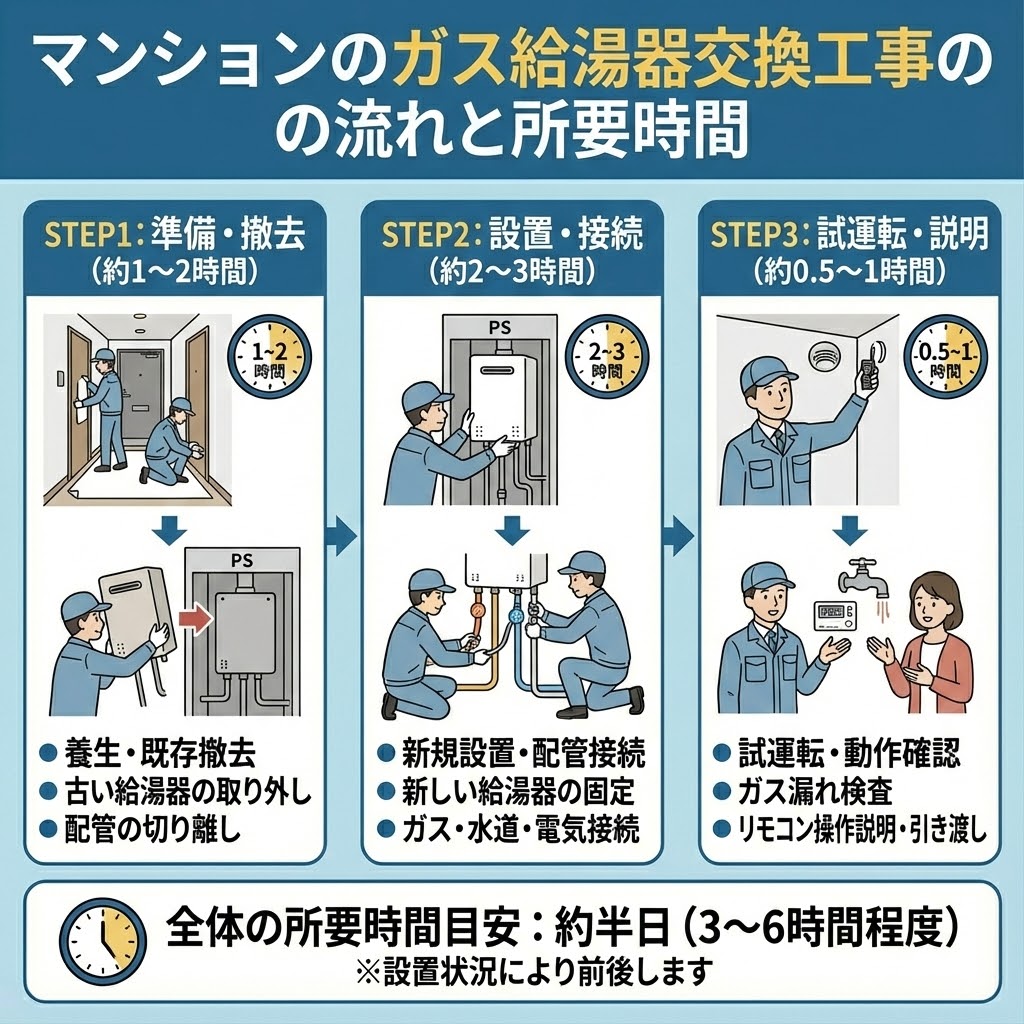 マンションのガス給湯器交換工事の
の流れと所要時間

STEP1：準備・撤去
（約1〜2時間）

1~2
時間

PS

● 養生・既存撤去
● 古い給湯器の取り外し
● 配管の切り離し

STEP2：設置・接続
（約2〜3時間）

PS

2~3
時間

● 新規設置・配管接続
● 新しい給湯器の固定
● ガス・水道・電気接続

STEP3：試運転・説明
（約0.5〜1時間）

0.5~1
時間

● 試運転・動作確認
● ガス漏れ検査
● リモコン操作説明・引き渡し

全体の所要時間目安：約半日（3〜6時間程度）
※設置状況により前後します