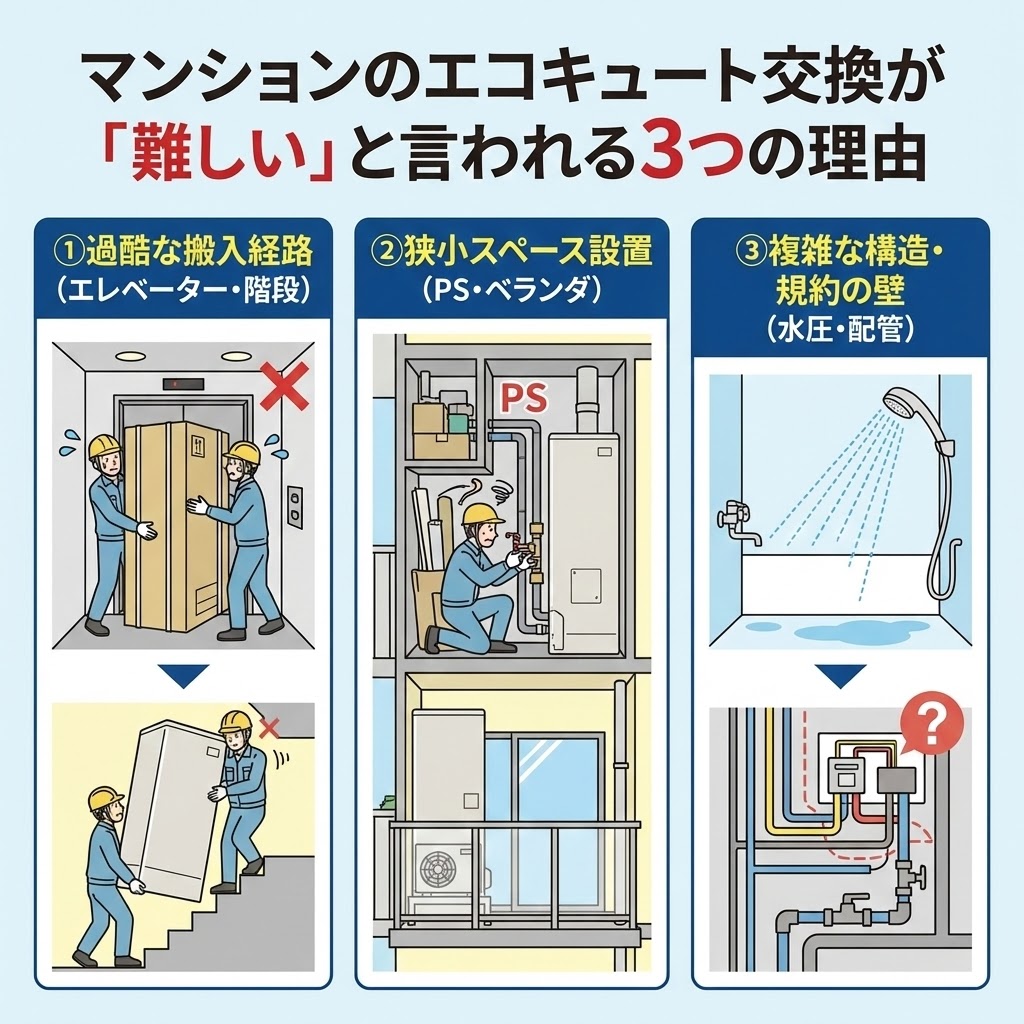 マンションのエコキュート交換が「難しい」と言われる3つの理由

①過酷な搬入経路
(エレベーター・階段)

②狭小スペース設置
(PS・ベランダ)

PS

③複雑な構造・規約の壁
(水圧・配管)

?