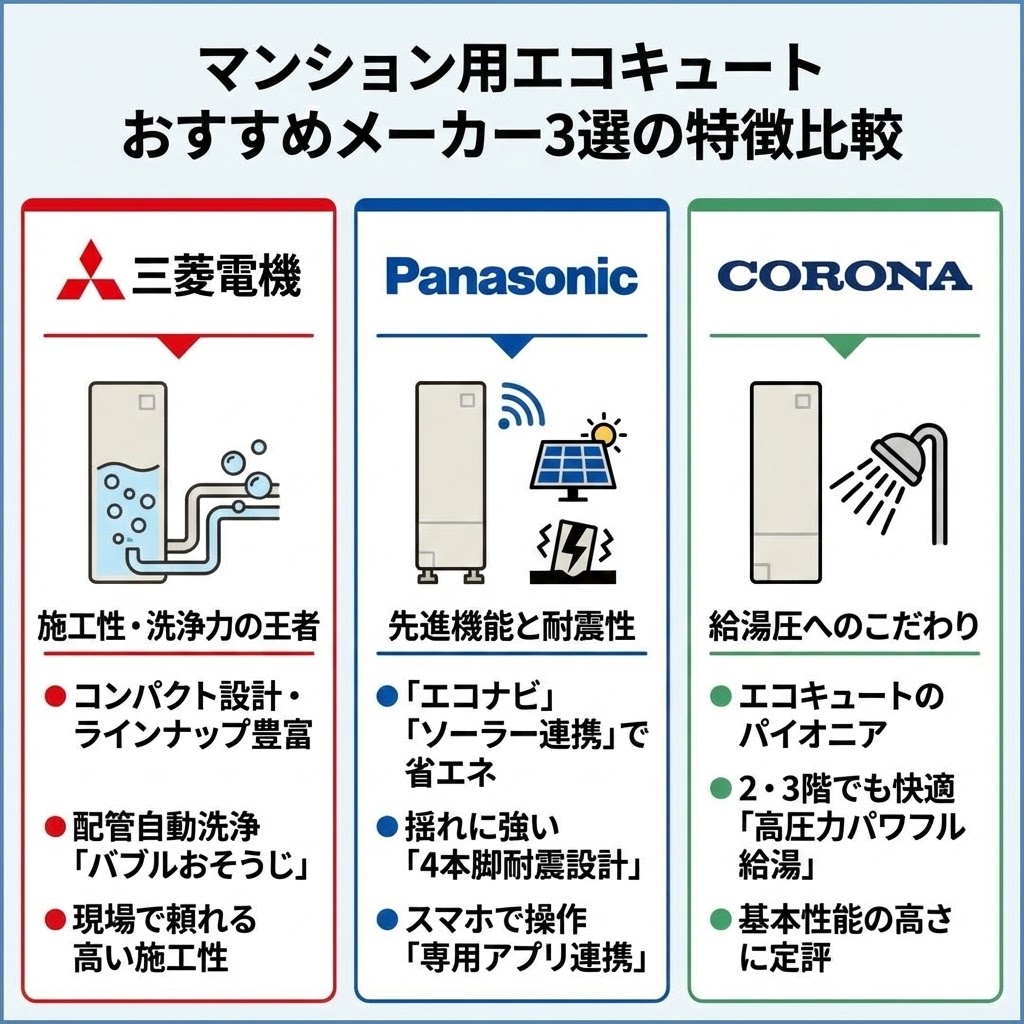 マンション用エコキュート
おすすめメーカー3選の特徴比較

三菱電機

施工性・洗浄力の王者

● コンパクト設計・ラインナップ豊富

● 配管自動洗浄「バブルおそうじ」

● 現場で頼れる高い施工性

Panasonic

先進機能と耐震性

● 「エコナビ」「ソーラー連携」で省エネ

● 揺れに強い「4本脚耐震設計」

● スマホで操作「専用アプリ連携」

CORONA

給湯圧へのこだわり

● エコキュートのパイオニア

● 2・3階でも快適「高圧力パワフル給湯」

● 基本性能の高さに定評