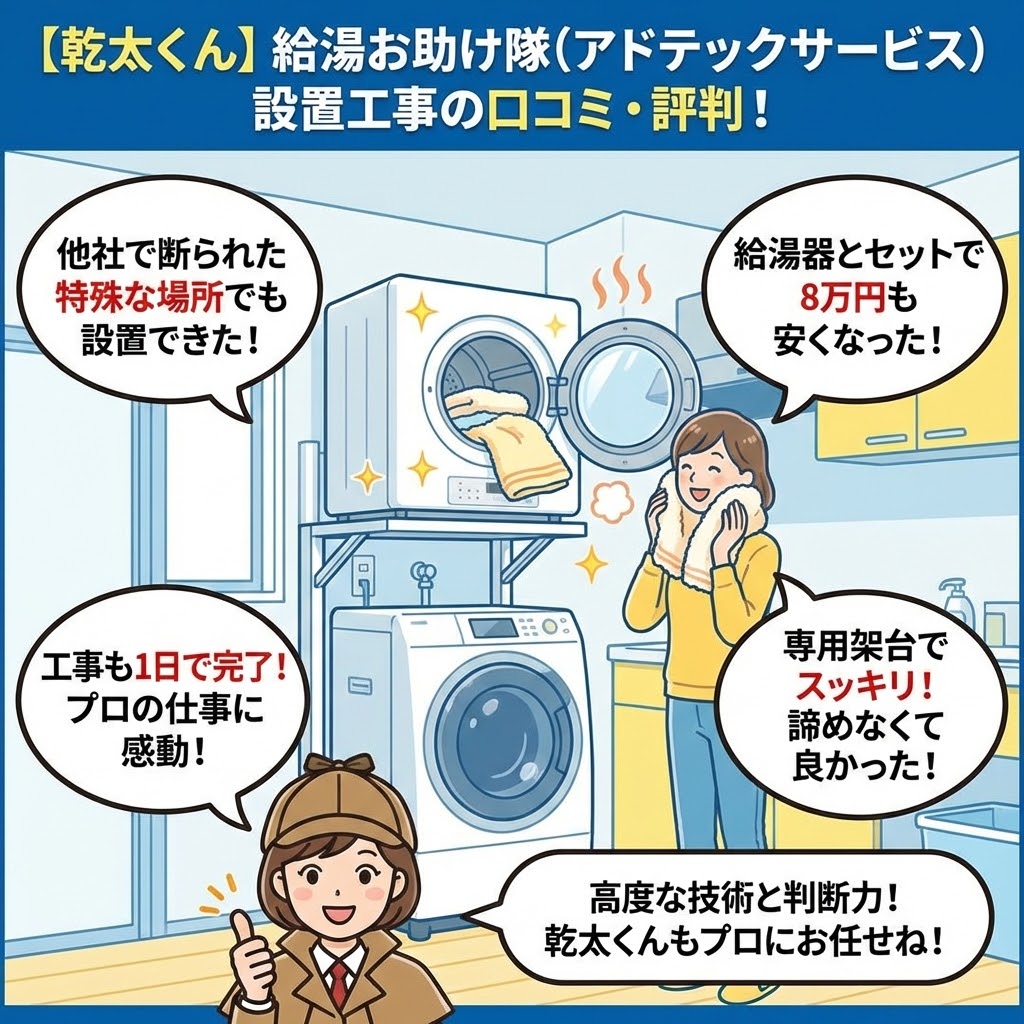 【乾太くん】給湯お助け隊（アドテックサービス）設置工事の口コミ・評判！

他社で断られた特殊な場所でも設置できた！

給湯器とセットで8万円も安くなった！

工事も1日で完了！プロの仕事に感動！

専用架台でスッキリ！諦めなくて良かった！

高度な技術と判断力！乾太くんもプロにお任せね！