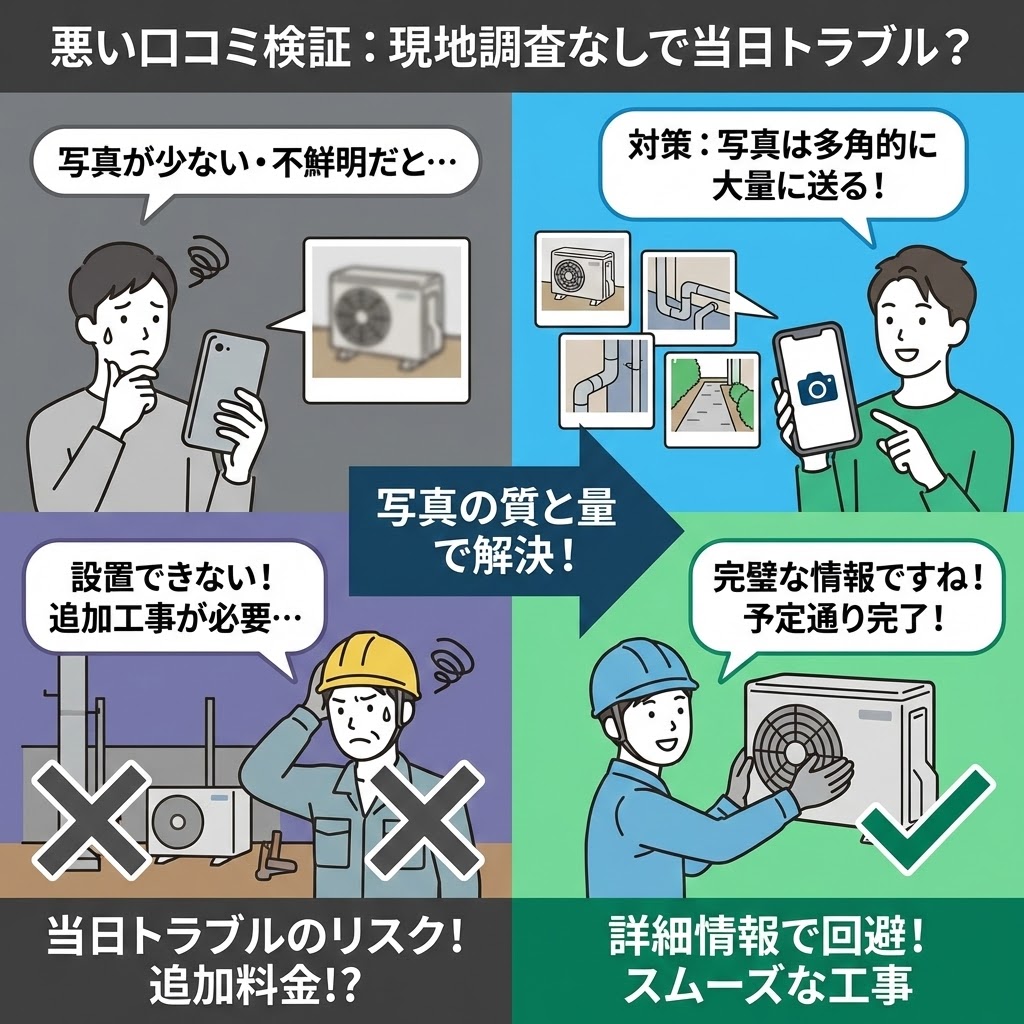 悪い口コミ検証：現地調査なしで当日トラブル？

写真が少ない・不鮮明だと…

対策：写真は多角的に大量に送る！

写真の質と量で解決！

設置できない！追加工事が必要…

完璧な情報ですね！予定通り完了！

当日トラブルのリスク！追加料金!?

詳細情報で回避！スムーズな工事