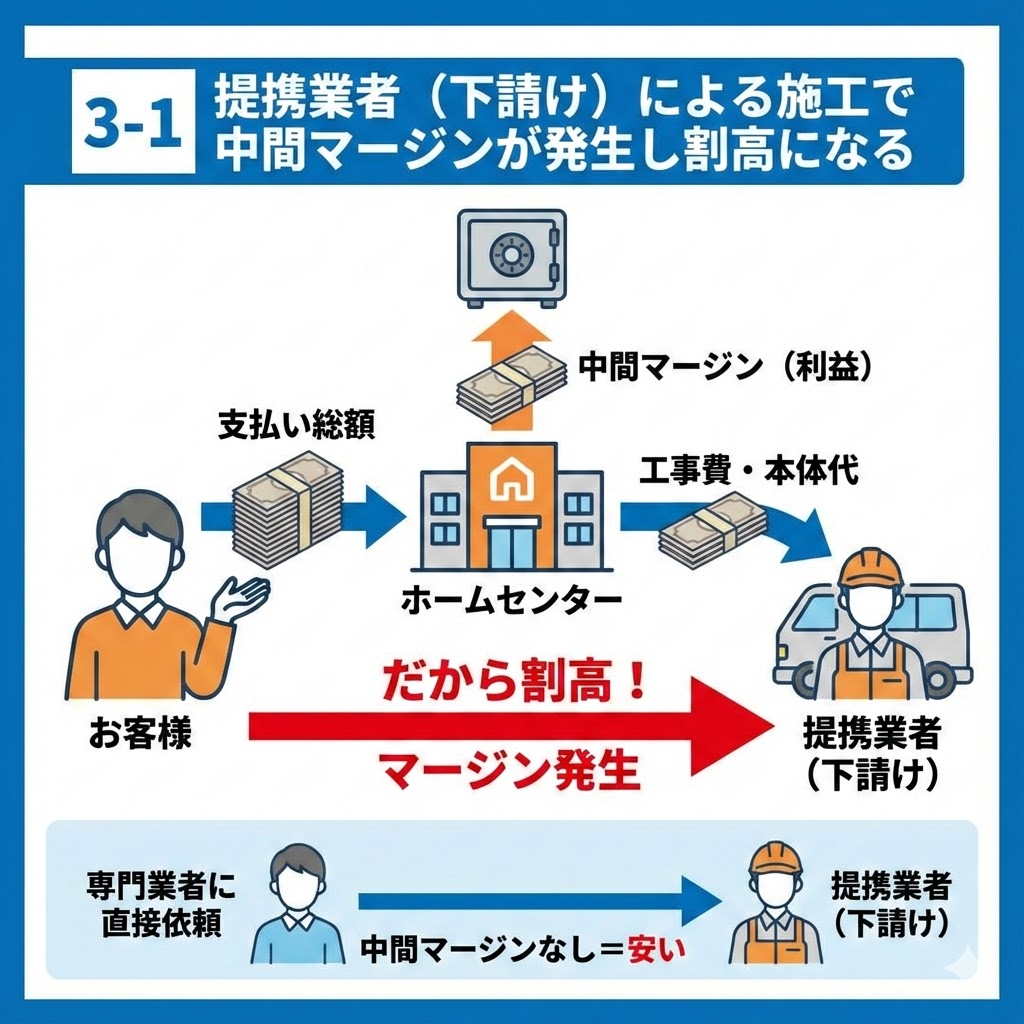 3-1 提携業者（下請け）による施工で中間マージンが発生し割高になる

中間マージン（利益）

支払い総額

工事費・本体代

ホームセンター

お客様

だから割高！

マージン発生

提携業者（下請け）

専門業者に直接依頼

中間マージンなし＝安い

提携業者（下請け）