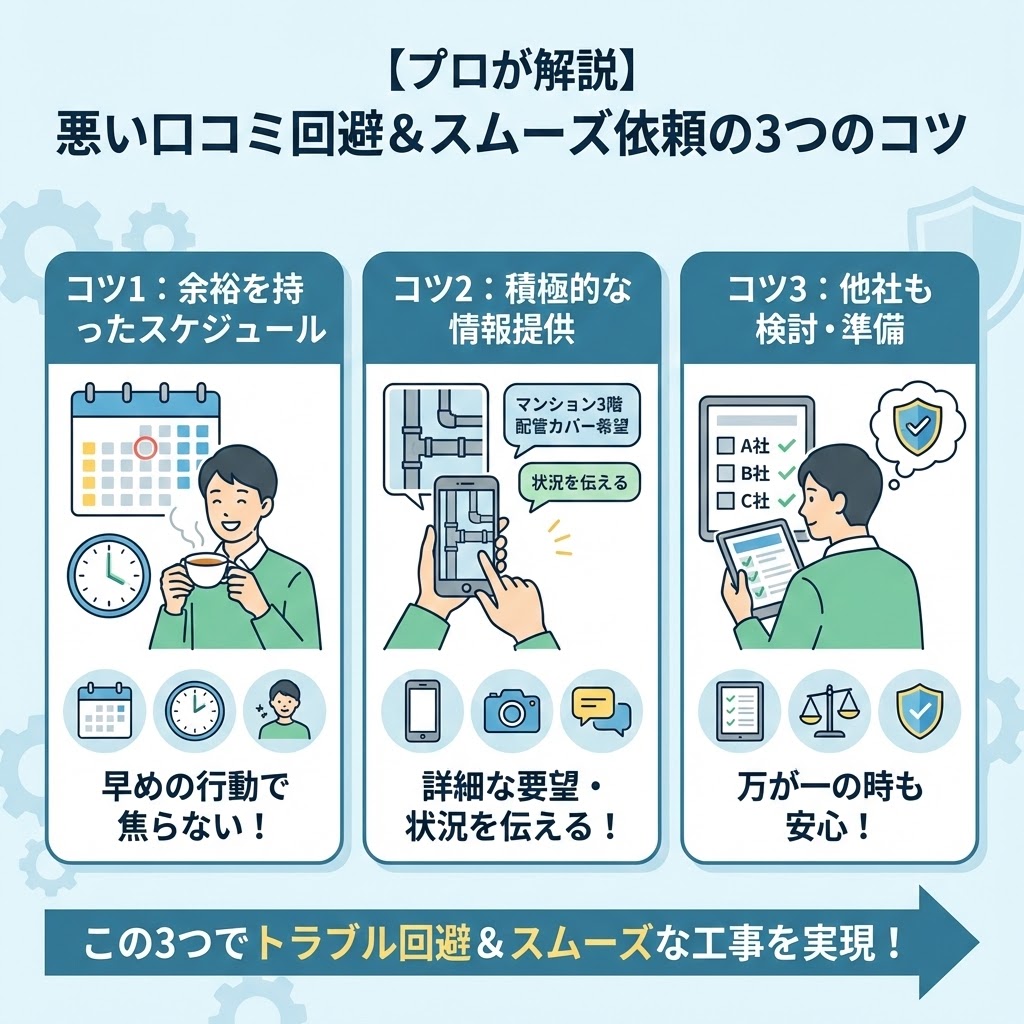 【プロが解説】
悪い口コミ回避＆スムーズ依頼の3つのコツ

コツ1：余裕を持ったスケジュール

早めの行動で焦らない！

コツ2：積極的な情報提供

マンション3階 配管カバー希望

状況を伝える

詳細な要望・状況を伝える！

コツ3：他社も検討・準備

A社
B社
C社

万が一の時も安心！

この3つでトラブル回避＆スムーズな工事を実現！