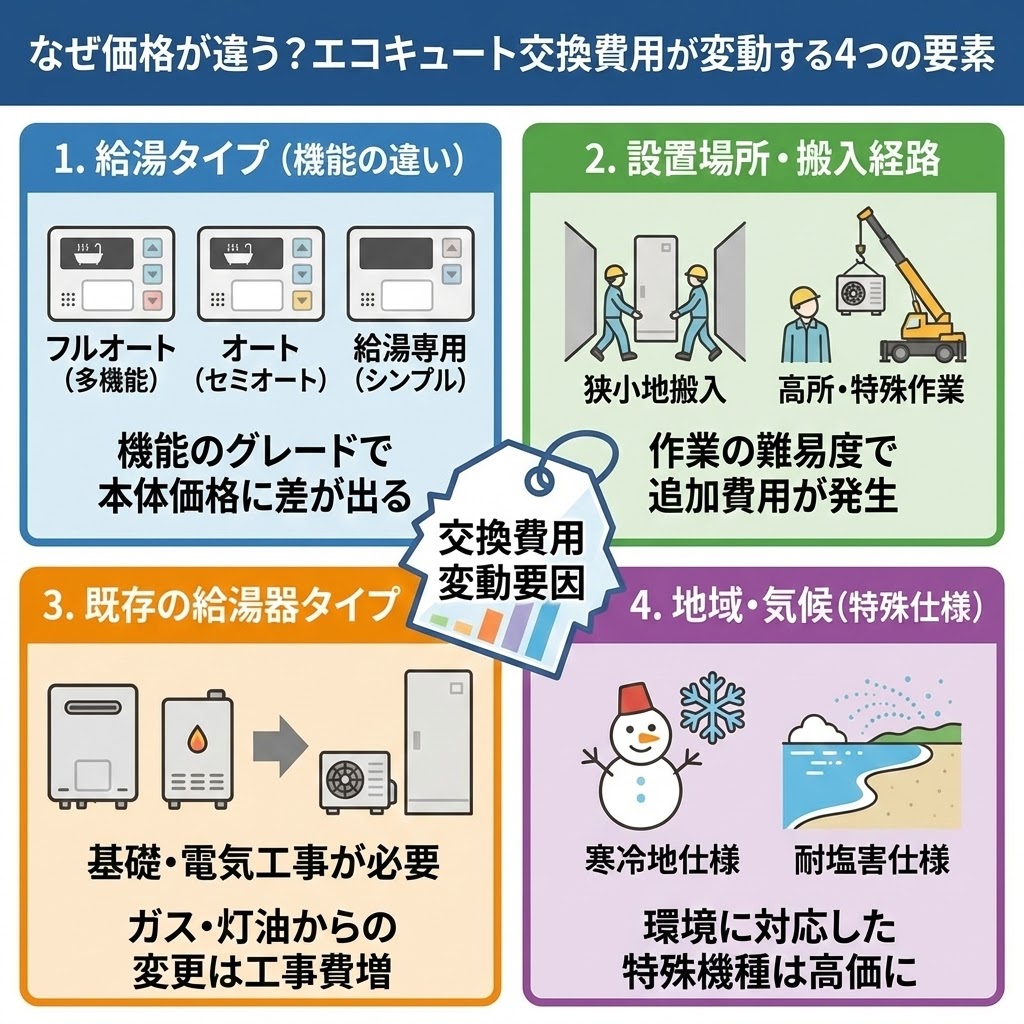 なぜ価格が違う？エコキュート交換費用が変動する4つの要素

1. 給湯タイプ（機能の違い）

フルオート（多機能）
オート（セミオート）
給湯専用（シンプル）

機能のグレードで本体価格に差が出る

2. 設置場所・搬入経路

狭小地搬入
高所・特殊作業

作業の難易度で追加費用が発生

交換費用変動要因

3. 既存の給湯器タイプ

基礎・電気工事が必要

ガス・灯油からの変更は工事費増

4. 地域・気候（特殊仕様）

寒冷地仕様
耐塩害仕様

環境に対応した特殊機種は高価に