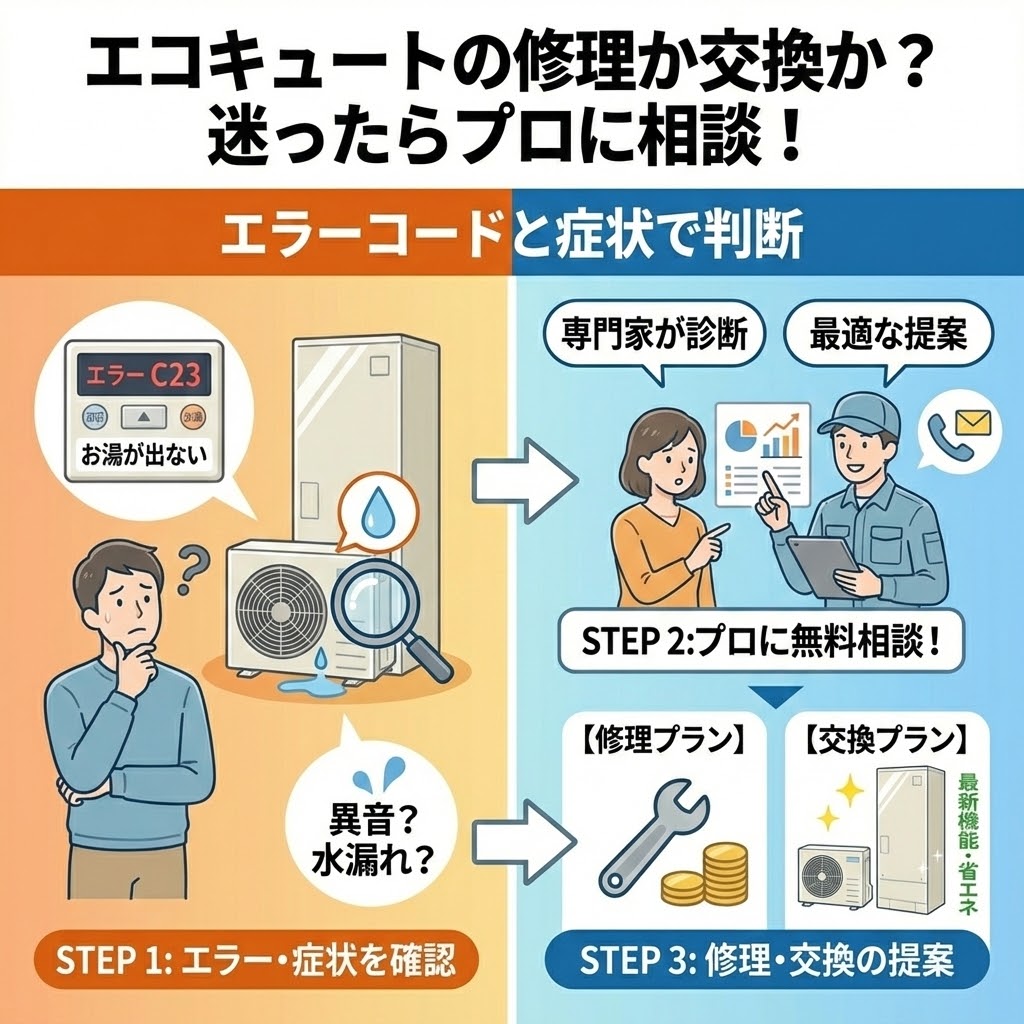 エコキュートの修理か交換か？
迷ったらプロに相談！

エラーコードと症状で判断

エラー C23

お湯が出ない

異音？
水漏れ？

STEP 1: エラー・症状を確認

専門家が診断

最適な提案

STEP 2:プロに無料相談！

【修理プラン】

【交換プラン】

最新機能・省エネ

STEP 3: 修理・交換の提案