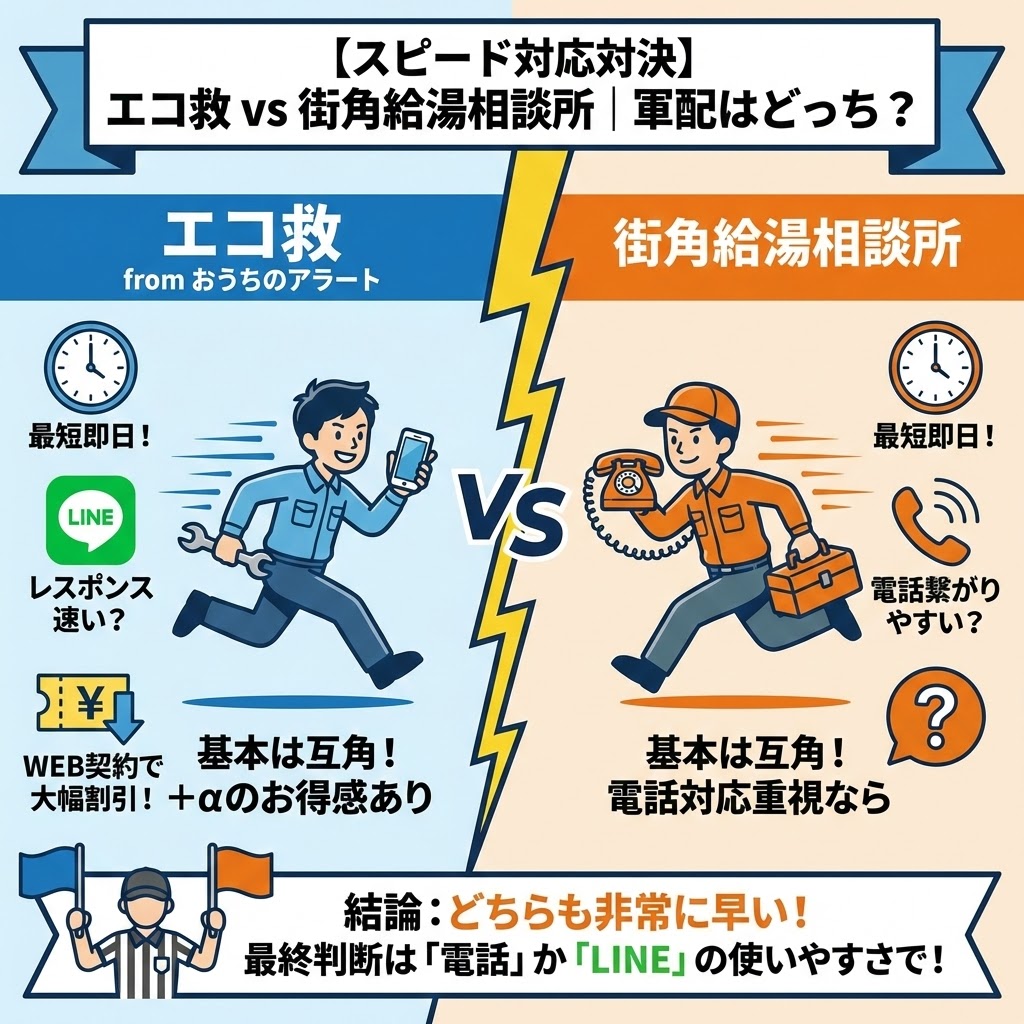 【スピード対応対決】
エコ救 vs 街角給湯相談所｜軍配はどっち？

エコ救
from おうちのアラート

最短即日！

LINE

レスポンス速い？

¥

WEB契約で大幅割引！

基本は互角！
＋αのお得感あり

VS

街角給湯相談所

最短即日！

電話繋がりやすい？

?

基本は互角！
電話対応重視なら

結論：どちらも非常に早い！
最終判断は「電話」か「LINE」の使いやすさで！