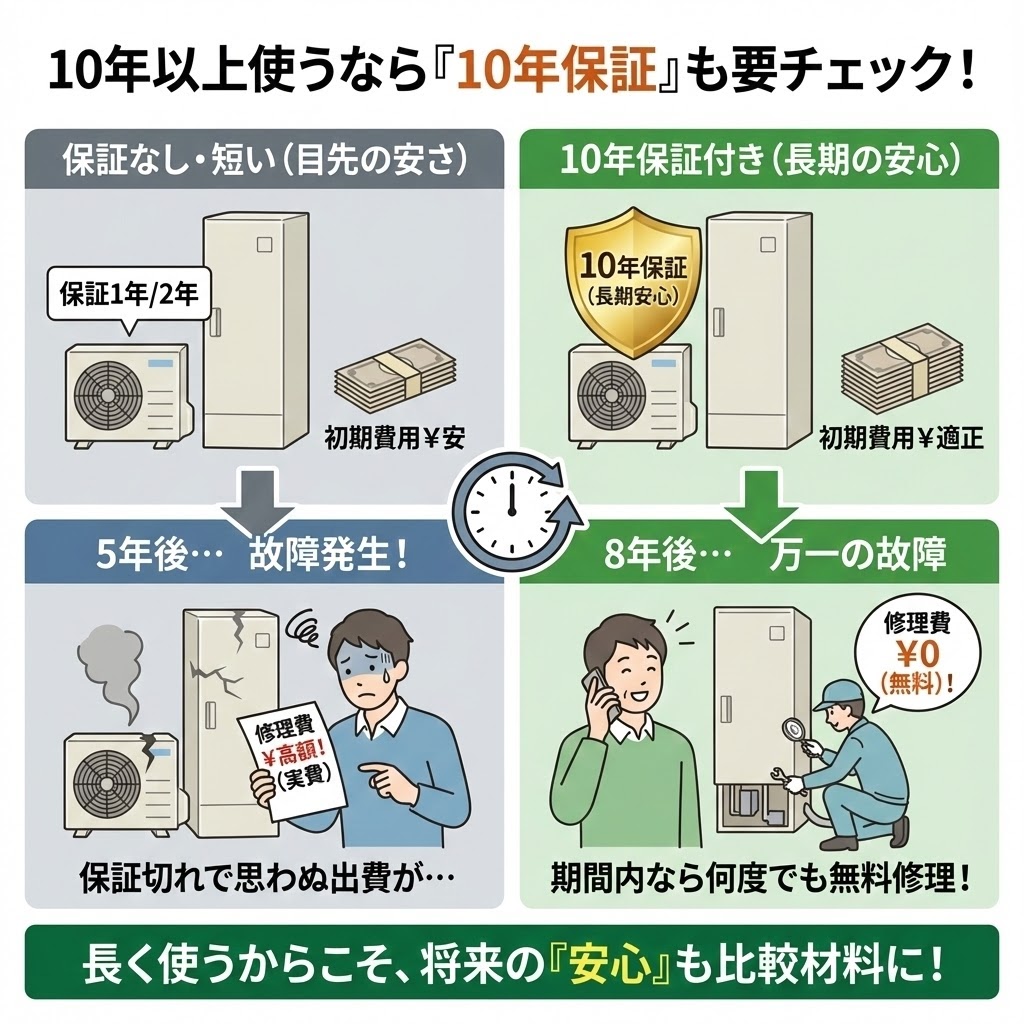 10年以上使うなら『10年保証』も要チェック！

保証なし・短い（目先の安さ）

保証1年/2年

初期費用￥安

5年後… 故障発生！

修理費 ￥高額！（実費）

保証切れで思わぬ出費が…

10年保証付き（長期の安心）

10年保証（長期安心）

初期費用￥適正

8年後… 万一の故障

修理費 ￥0（無料）！

期間内なら何度でも無料修理！

長く使うからこそ、将来の『安心』も比較材料に！